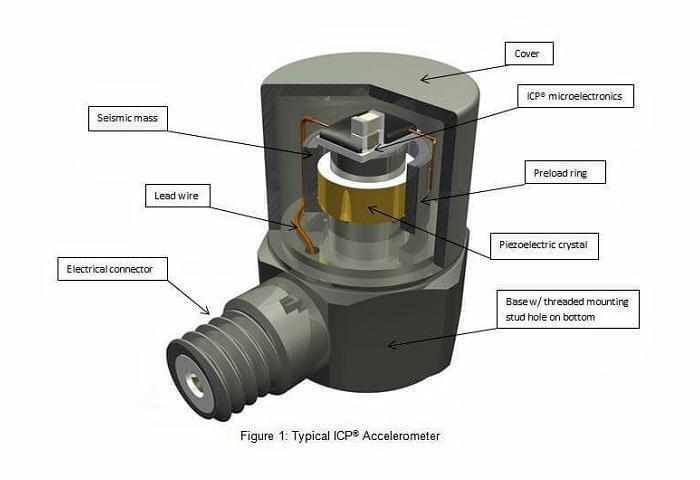 Cover

ICP® microelectronics

Seismic mass

Preload ring

Lead wire

Piezoelectric crystal

Electrical connector

Base w/ threaded mounting stud hole on bottom

Figure 1: Typical ICP® Accelerometer