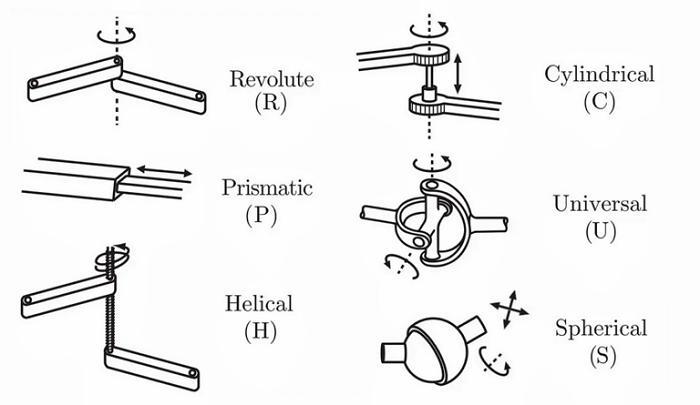 Revolute
(R)

Prismatic
(P)

Helical
(H)

Cylindrical
(C)

Universal
(U)

Spherical
(S)