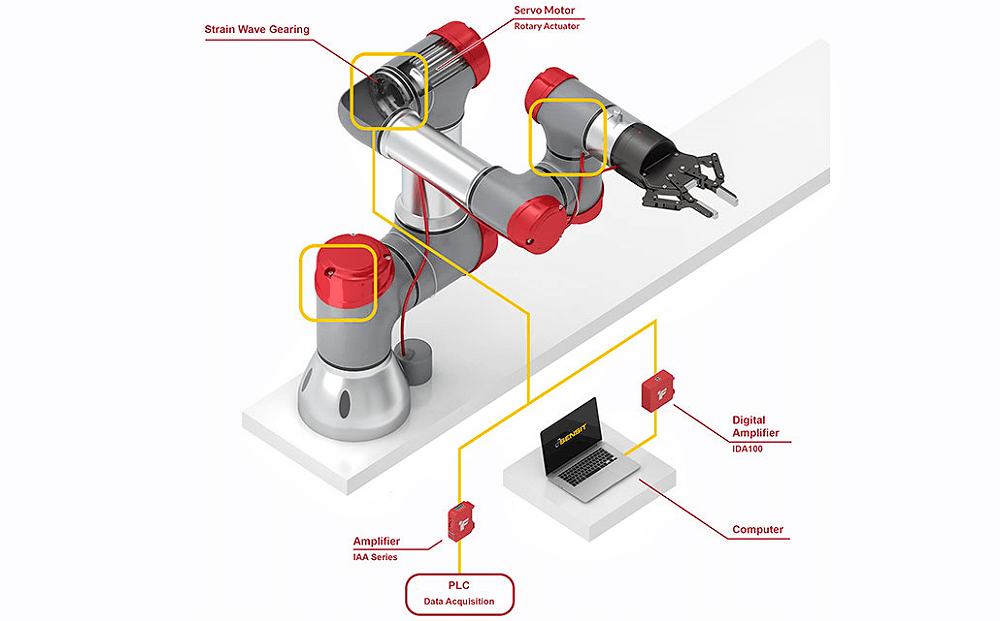 Strain Wave Gearing

Servo Motor
Rotary Actuator

SENSIT

Digital Amplifier
IDA100

Computer

Amplifier
IAA Series

PLC
Data Acquisition